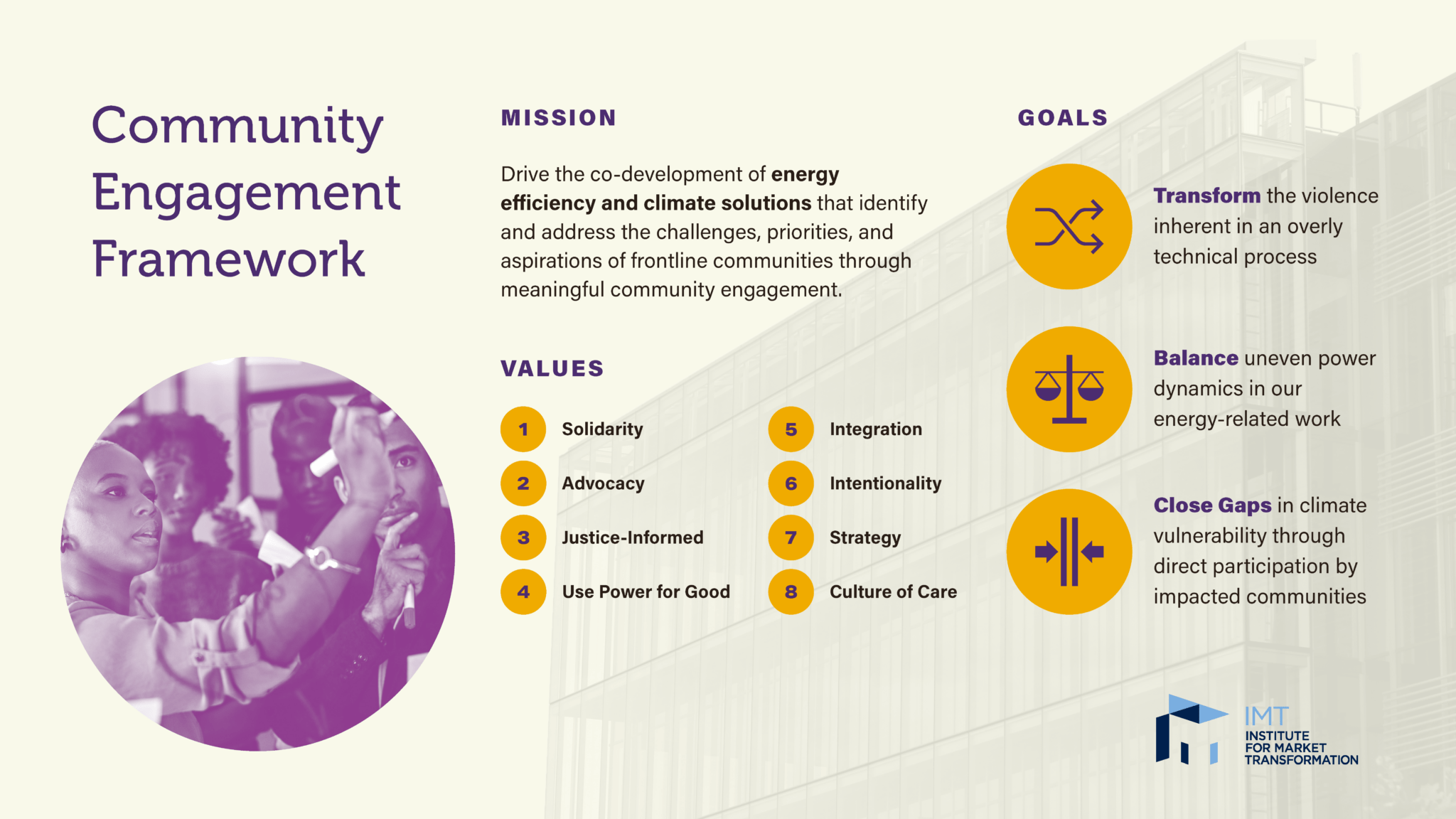 Community Engagement Framework

MISSION

Drive the co-development of energy efficiency and climate solutions that identify and address the challenges, priorities, and aspirations of frontline communities through meaningful community engagement.

VALUES

1 Solidarity
2 Advocacy
3 Justice-Informed
4 Use Power for Good
5 Integration
6 Intentionality
7 Strategy
8 Culture of Care

GOALS

Transform the violence inherent in an overly technical process

Balance uneven power dynamics in our energy-related work

Close Gaps in climate vulnerability through direct participation by impacted communities

IMT
INSTITUTE
FOR MARKET
TRANSFORMATION